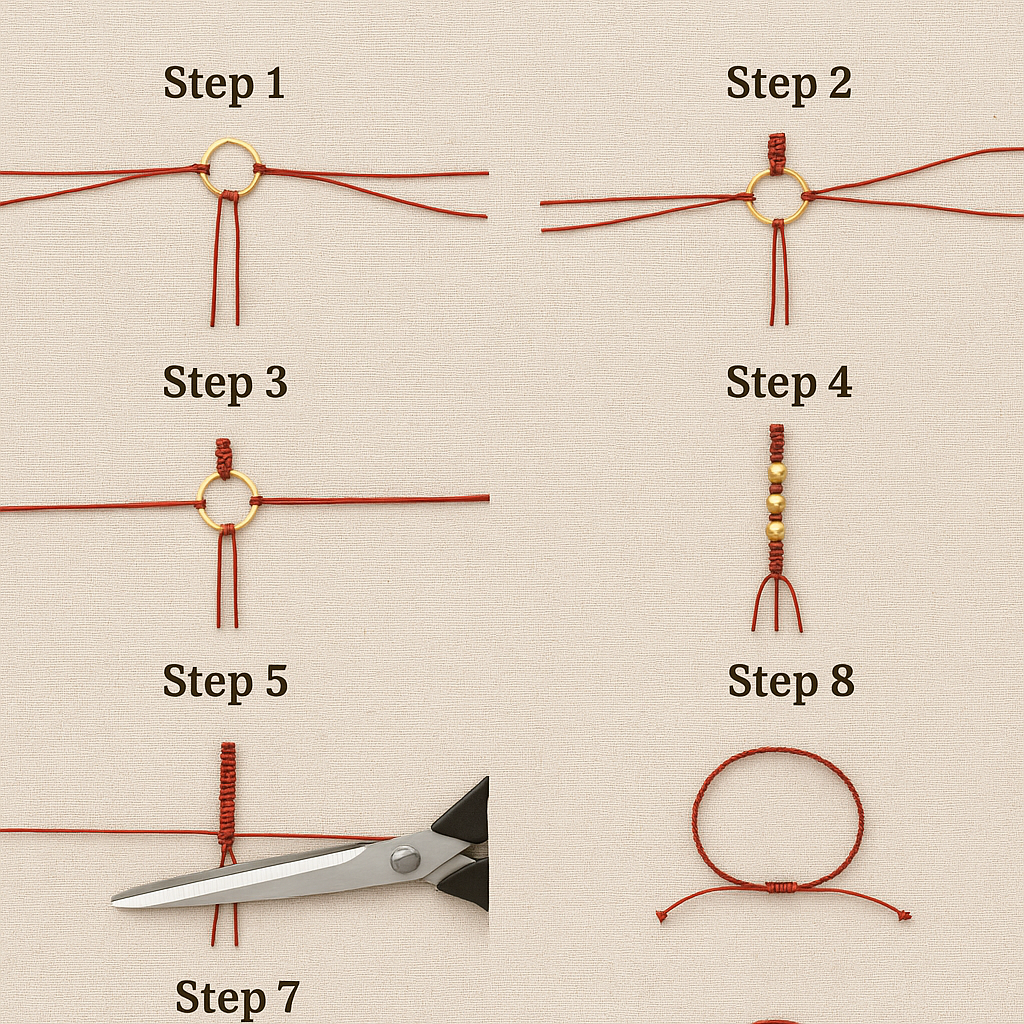 Step 1

Step 2

Step 3

Step 4

Step 5

Step 8

Step 7